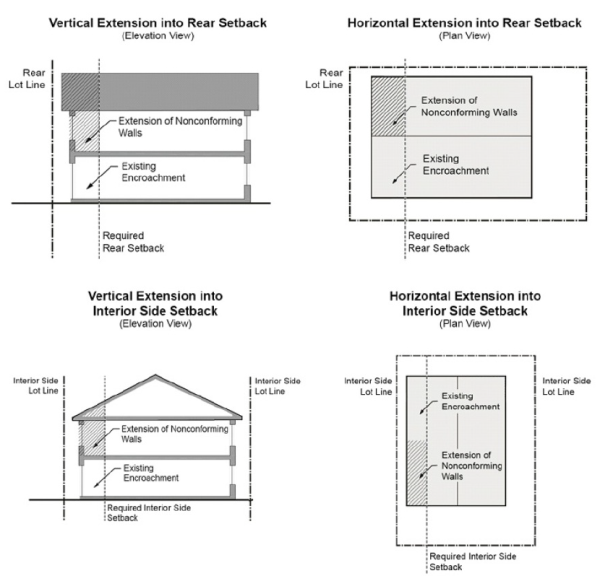 Vertical Extension into Rear Setback
(Elevation View)

Rear Lot Line

Extension of Nonconforming Walls

Existing Encroachment

Required Rear Setback

Horizontal Extension into Rear Setback
(Plan View)

Rear Lot Line

Extension of Nonconforming Walls

Existing Encroachment

Required Rear Setback

Vertical Extension into Interior Side Setback
(Elevation View)

Interior Side Lot Line

Interior Side Lot Line

Extension of Nonconforming Walls

Existing Encroachment

Required Interior Side Setback

Horizontal Extension into Interior Side Setback
(Plan View)

Interior Side Lot Line

Interior Side Lot Line

Existing Encroachment

Extension of Nonconforming Walls

Required Interior Side Setback